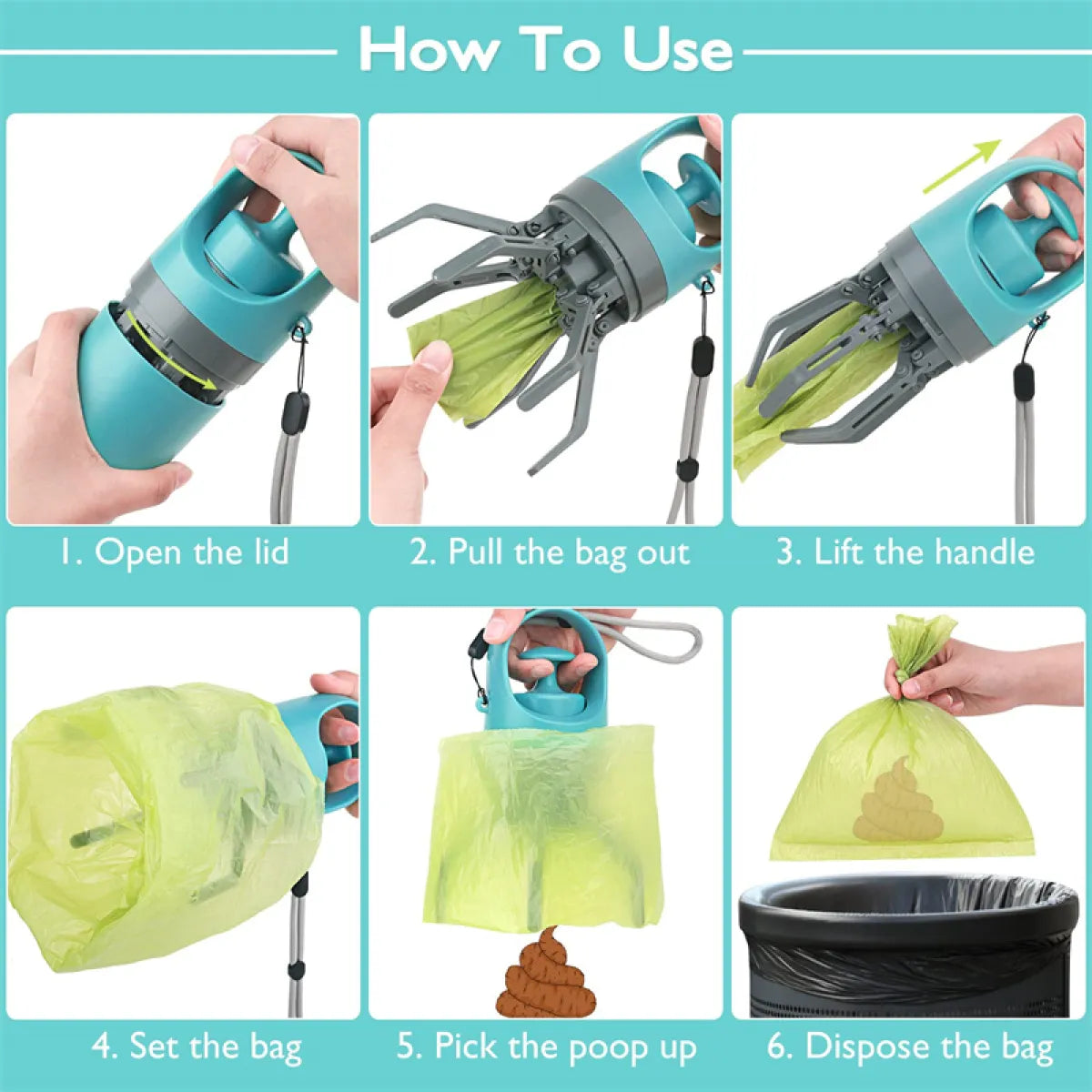 How To Use

1. Open the lid

2. Pull the bag out

3. Lift the handle

4. Set the bag

5. Pick the poop up

6. Dispose the bag