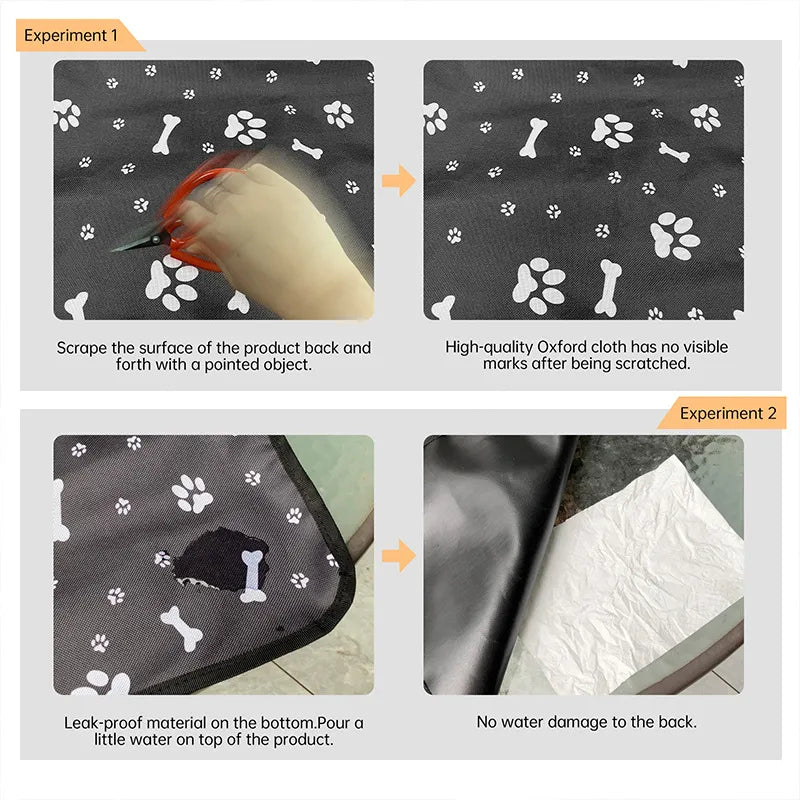 Experiment 1

Scrape the surface of the product back and forth with a pointed object.

High-quality Oxford cloth has no visible marks after being scratched.

Experiment 2

Leak-proof material on the bottom.Pour a little water on top of the product.

No water damage to the back.